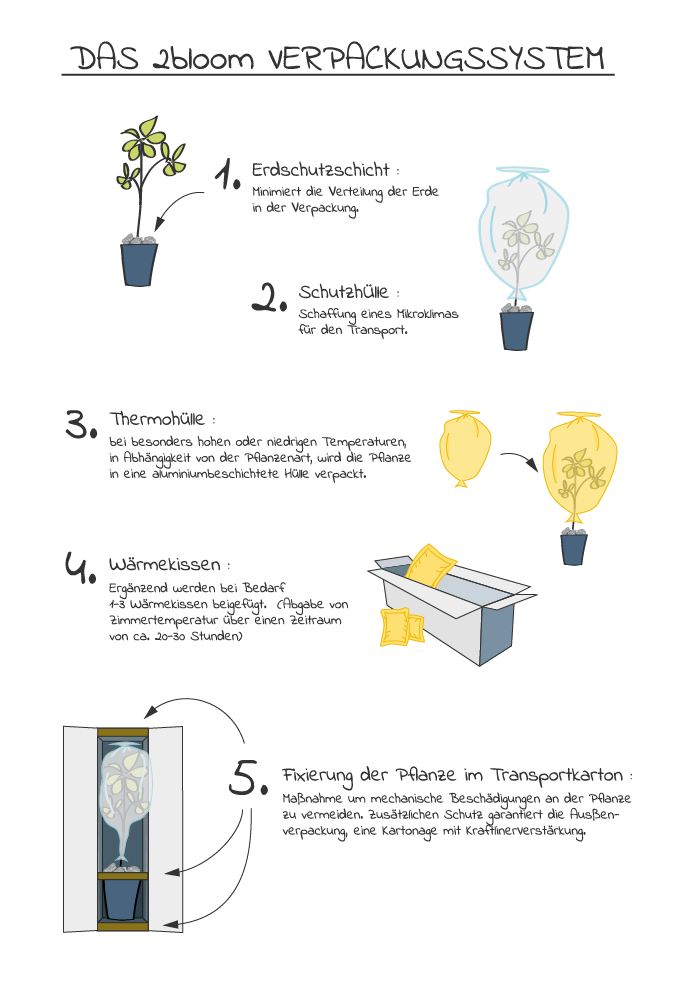 DAS 2bloom VERPACKUNGSSYSTEM

1. Erdschutzschicht :
Minimiert die Verteilung der Erde in der Verpackung.

2. Schutzhülle :
Schaffung eines Mikroklimas für den Transport.

3. Thermohülle :
bei besonders hohen oder niedrigen Temperaturen, in Abhängigkeit von der Pflanzenart, wird die Pflanze in eine aluminiumbeschichtete Hülle verpackt.

4. Wärmekissen :
Ergänzend werden bei Bedarf 1-3 Wärmekissen beigefügt. (Abgabe von Zimmertemperatur über einen Zeitraum von ca. 20-30 Stunden)

5. Fixierung der Pflanze im Transportkarton :
Maßnahme um mechanische Beschädigungen an der Pflanze zu vermeiden. Zusätzlichen Schutz garantiert die Außenverpackung, eine Kartonage mit Kraftlinerverstärkung.